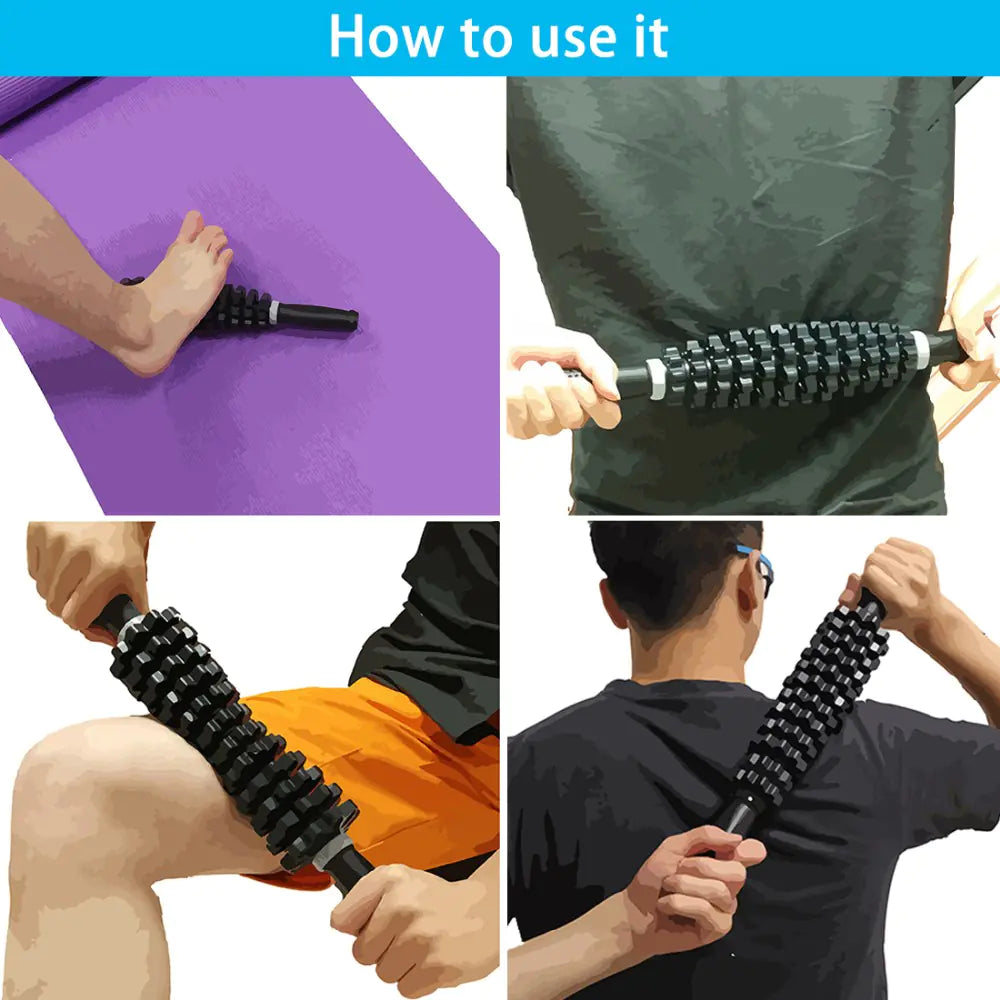 How to use it